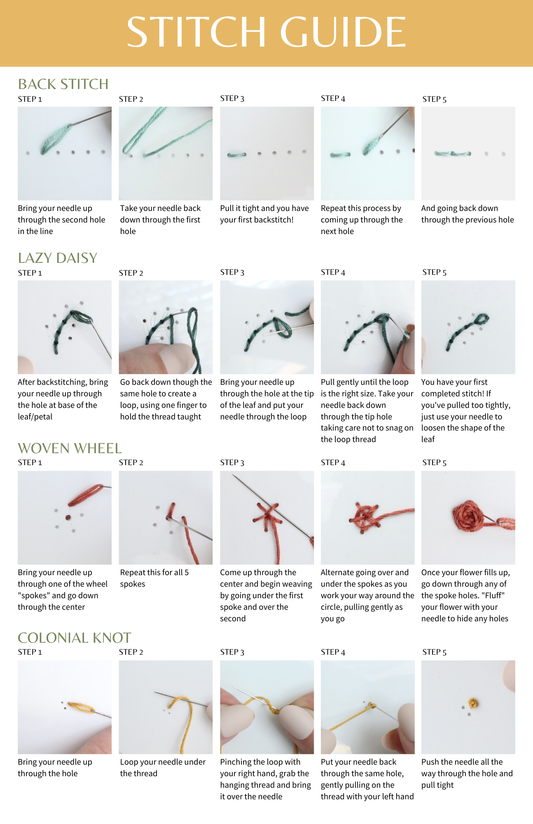 STITCH GUIDE

BACK STITCH

STEP 1
Bring your needle up through the second hole in the line

STEP 2
Take your needle back down through the first hole

STEP 3
Pull it tight and you have your first backstitch!

STEP 4
Repeat this process by coming up through the next hole

STEP 5
And going back down through the previous hole

LAZY DAISY

STEP 1
After backstitching, bring your needle up through the hole at base of the leaf/petal

STEP 2
Go back down though the same hole to create a loop, using one finger to hold the thread taught

STEP 3
Bring your needle up through the hole at the tip of the leaf and put your needle through the loop

STEP 4
Pull gently until the loop is the right size. Take your needle back down through the tip hole taking care not to snag on the loop thread

STEP 5
You have your first completed stitch! If you've pulled too tightly, just use your needle to loosen the shape of the leaf

WOVEN WHEEL

STEP 1
Bring your needle up through one of the wheel "spokes" and go down through the center

STEP 2
Repeat this for all 5 spokes

STEP 3
Come up through the center and begin weaving by going under the first spoke and over the second

STEP 4
Alternate going over and under the spokes as you work your way around the circle, pulling gently as you go

STEP 5
Once your flower fills up, go down through any of the spoke holes. "Fluff" your flower with your needle to hide any holes

COLONIAL KNOT

STEP 1
Bring your needle up through the hole

STEP 2
Loop your needle under the thread

STEP 3
Pinching the loop with your right hand, grab the hanging thread and bring it over the needle

STEP 4
Put your needle back through the same hole, gently pulling on the thread with your left hand

STEP 5
Push the needle all the way through the hole and pull tight