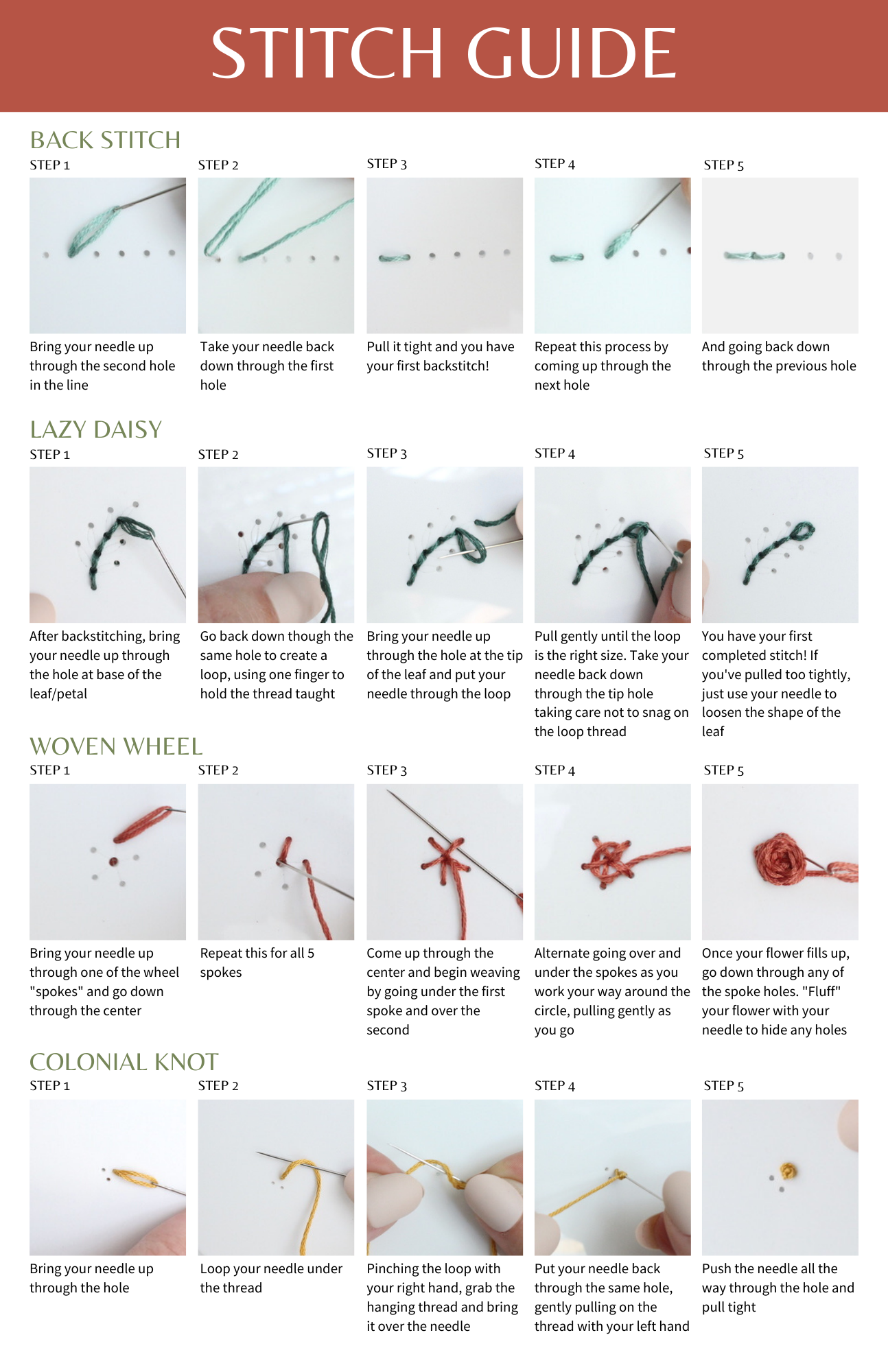 STITCH GUIDE

BACK STITCH

STEP 1

Bring your needle up through the second hole in the line

STEP 2

Take your needle back down through the first hole

STEP 3

Pull it tight and you have your first backstitch!

STEP 4

Repeat this process by coming up through the next hole

STEP 5

And going back down through the previous hole

LAZY DAISY

STEP 1

After backstitching, bring your needle up through the hole at base of the leaf/petal

STEP 2

Go back down though the same hole to create a loop, using one finger to hold the thread taught

STEP 3

Bring your needle up through the hole at the tip of the leaf and put your needle through the loop

STEP 4

Pull gently until the loop is the right size. Take your needle back down through the tip hole taking care not to snag on the loop thread

STEP 5

You have your first completed stitch! If you've pulled too tightly, just use your needle to loosen the shape of the leaf

WOVEN WHEEL

STEP 1

Bring your needle up through one of the wheel "spokes" and go down through the center

STEP 2

Repeat this for all 5 spokes

STEP 3

Come up through the center and begin weaving by going under the first spoke and over the second

STEP 4

Alternate going over and under the spokes as you work your way around the circle, pulling gently as you go

STEP 5

Once your flower fills up, go down through any of the spoke holes. "Fluff" your flower with your needle to hide any holes

COLONIAL KNOT

STEP 1

Bring your needle up through the hole

STEP 2

Loop your needle under the thread

STEP 3

Pinching the loop with your right hand, grab the hanging thread and bring it over the needle

STEP 4

Put your needle back through the same hole, gently pulling on the thread with your left hand

STEP 5

Push the needle all the way through the hole and pull tight