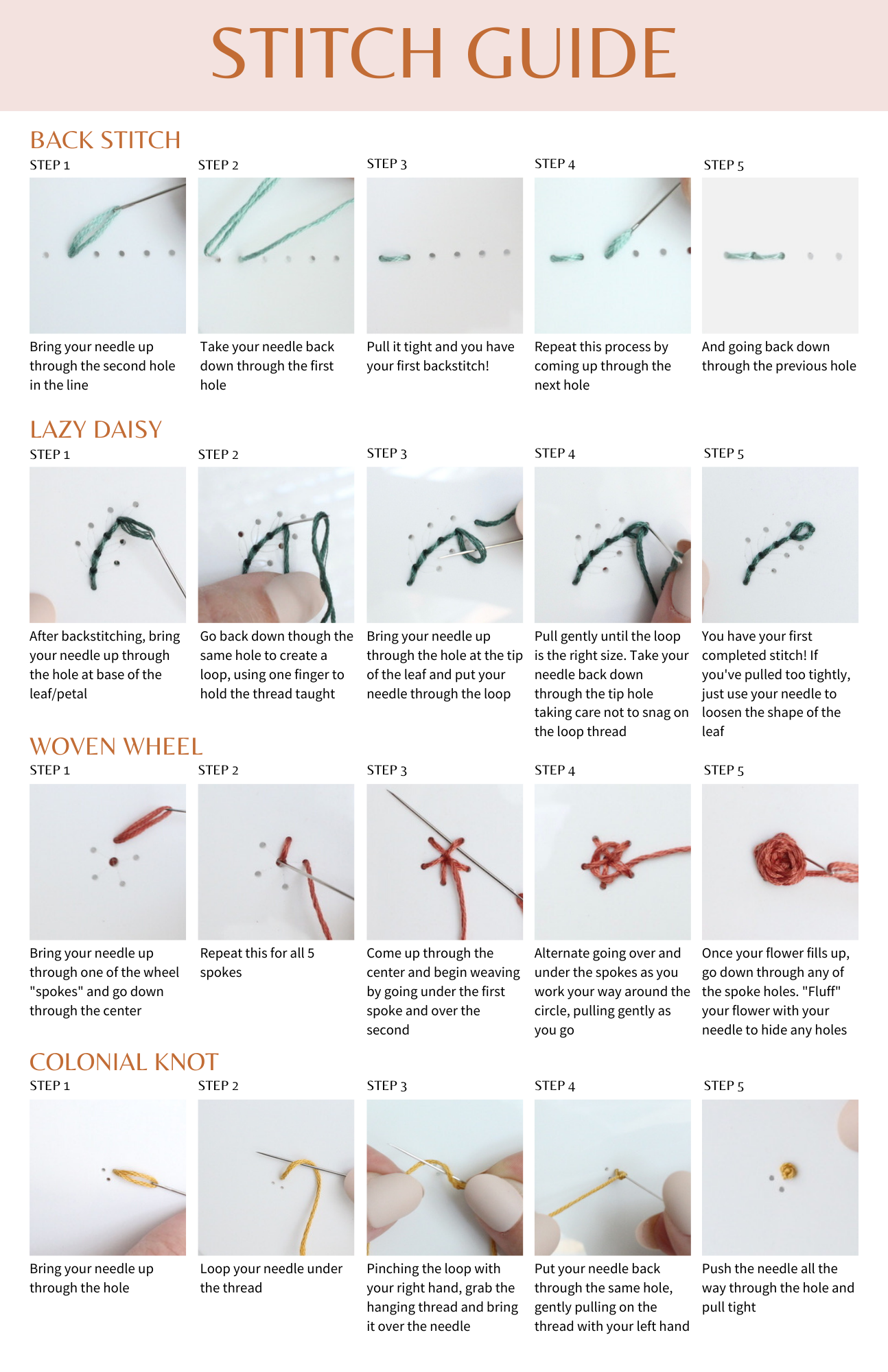 STITCH GUIDE

BACK STITCH

STEP 1

Bring your needle up through the second hole in the line

STEP 2

Take your needle back down through the first hole

STEP 3

Pull it tight and you have your first backstitch!

STEP 4

Repeat this process by coming up through the next hole

STEP 5

And going back down through the previous hole

LAZY DAISY

STEP 1

After backstitching, bring your needle up through the hole at base of the leaf/petal

STEP 2

Go back down though the same hole to create a loop, using one finger to hold the thread taught

STEP 3

Bring your needle up through the hole at the tip of the leaf and put your needle through the loop

STEP 4

Pull gently until the loop is the right size. Take your needle back down through the tip hole taking care not to snag on the loop thread

STEP 5

You have your first completed stitch! If you've pulled too tightly, just use your needle to loosen the shape of the leaf

WOVEN WHEEL

STEP 1

Bring your needle up through one of the wheel "spokes" and go down through the center

STEP 2

Repeat this for all 5 spokes

STEP 3

Come up through the center and begin weaving by going under the first spoke and over the second

STEP 4

Alternate going over and under the spokes as you work your way around the circle, pulling gently as you go

STEP 5

Once your flower fills up, go down through any of the spoke holes. "Fluff" your flower with your needle to hide any holes

COLONIAL KNOT

STEP 1

Bring your needle up through the hole

STEP 2

Loop your needle under the thread

STEP 3

Pinching the loop with your right hand, grab the hanging thread and bring it over the needle

STEP 4

Put your needle back through the same hole, gently pulling on the thread with your left hand

STEP 5

Push the needle all the way through the hole and pull tight