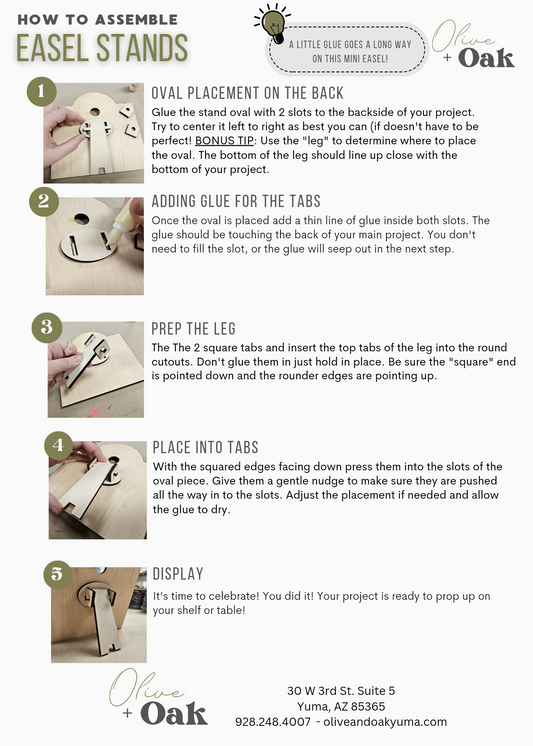 HOW TO ASSEMBLE
EASEL STANDS

A LITTLE GLUE GOES A LONG WAY ON THIS MINI EASEL!

Olive + Oak

1
OVAL PLACEMENT ON THE BACK
Glue the stand oval with 2 slots to the backside of your project. Try to center it left to right as best you can (if doesn't have to be perfect! BONUS TIP: Use the "leg" to determine where to place the oval. The bottom of the leg should line up close with the bottom of your project.

2
ADDING GLUE FOR THE TABS
Once the oval is placed add a thin line of glue inside both slots. The glue should be touching the back of your main project. You don't need to fill the slot, or the glue will seep out in the next step.

3
PREP THE LEG
The The 2 square tabs and insert the top tabs of the leg into the round cutouts. Don't glue them in just hold in place. Be sure the "square" end is pointed down and the rounder edges are pointing up.

4
PLACE INTO TABS
With the squared edges facing down press them into the slots of the oval piece. Give them a gentle nudge to make sure they are pushed all the way in to the slots. Adjust the placement if needed and allow the glue to dry.

5
DISPLAY
It's time to celebrate! You did it! Your project is ready to prop up on your shelf or table!

Olive + Oak

30 W 3rd St. Suite 5
Yuma, AZ 85365
928.248.4007 - oliveandoakyuma.com